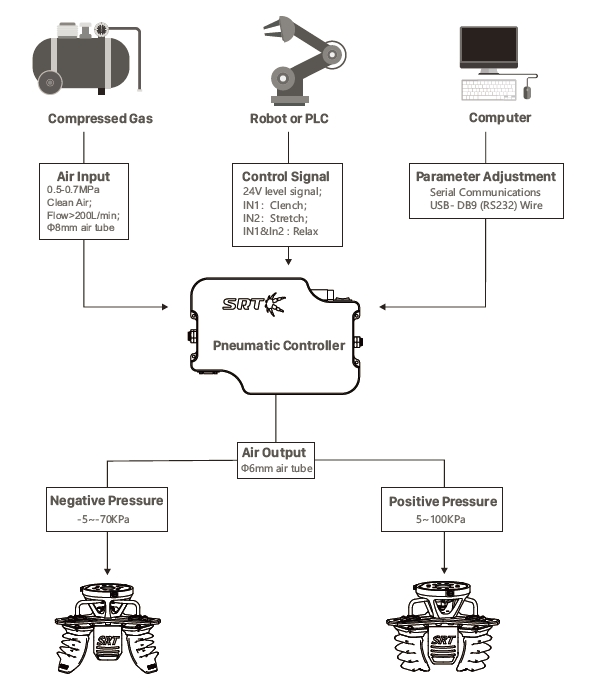 Compressed Gas

Robot or PLC

Computer

Air Input
0.5-0.7MPa
Clean Air;
Flow>200L/min;
Φ8mm air tube

Control Signal
24V level signal;
IN1: Clench;
IN2: Stretch;
IN1&In2 : Relax

Parameter Adjustment
Serial Communications
USB- DB9 (RS232) Wire

SRT

Pneumatic Controller

Air Output
Φ6mm air tube

Negative Pressure
-5~-70KPa

Positive Pressure
5~100KPa

SRT

SRT